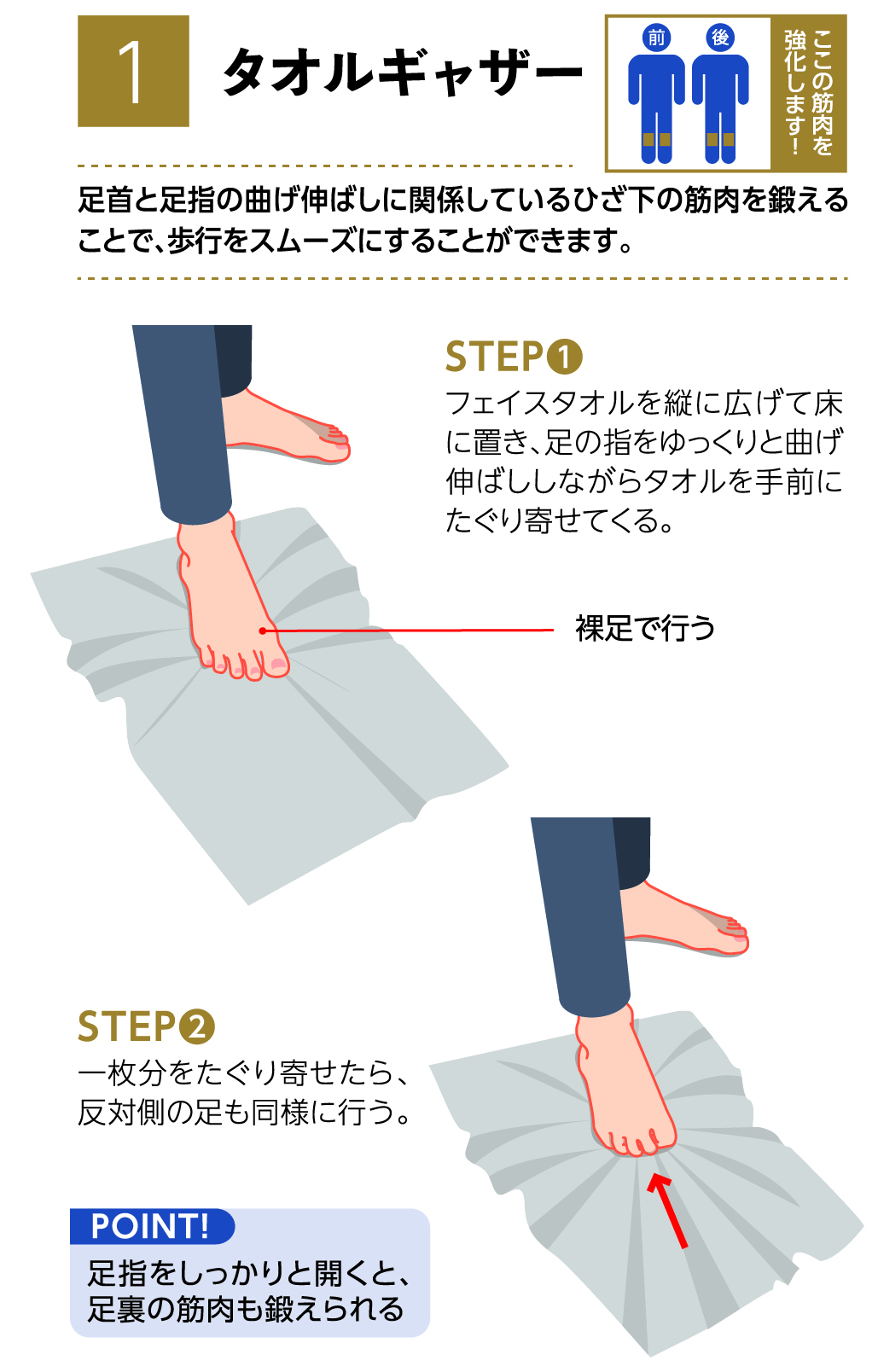 1

タオルギャザー

前 後

ここの筋肉を強化します!

足首と足指の曲げ伸ばしに関係しているひざ下の筋肉を鍛えることで、歩行をスムーズにすることができます。

STEP❶
フェイスタオルを縦に広げて床に置き、足の指をゆっくりと曲げ伸ばししながらタオルを手前にたぐり寄せてくる。

裸足で行う

STEP❷
一枚分をたぐり寄せたら、反対側の足も同様に行う。

POINT!
足指をしっかりと開くと、足裏の筋肉も鍛えられる