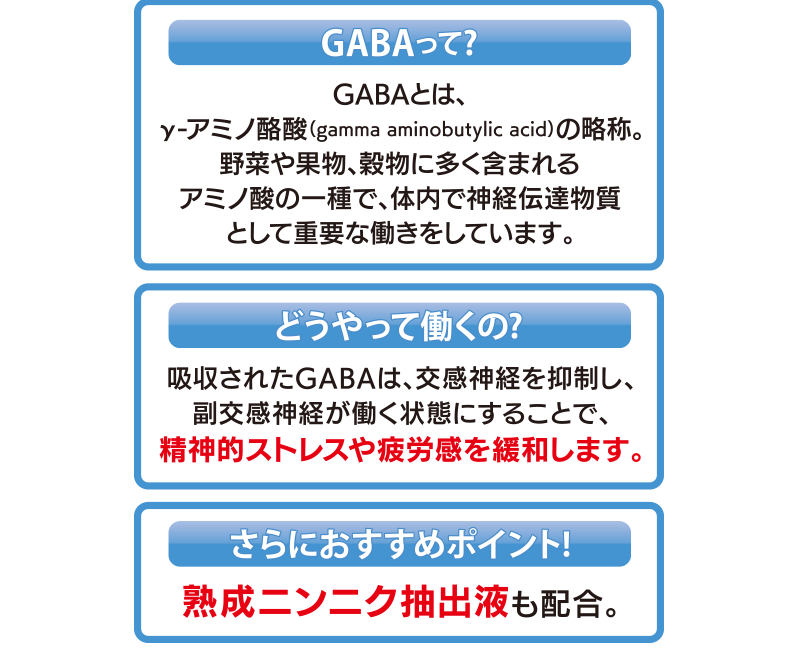 GABAって?

GABAとは、
γ-アミノ酪酸(gamma aminobutylic acid)の略称。
野菜や果物、穀物に多く含まれる
アミノ酸の一種で、体内で神経伝達物質
として重要な働きをしています。

どうやって働くの?

吸収されたGABAは、交感神経を抑制し、
副交感神経が働く状態にすることで、
精神的ストレスや疲労感を緩和します。

さらにおすすめポイント!

熟成ニンニク抽出液も配合。